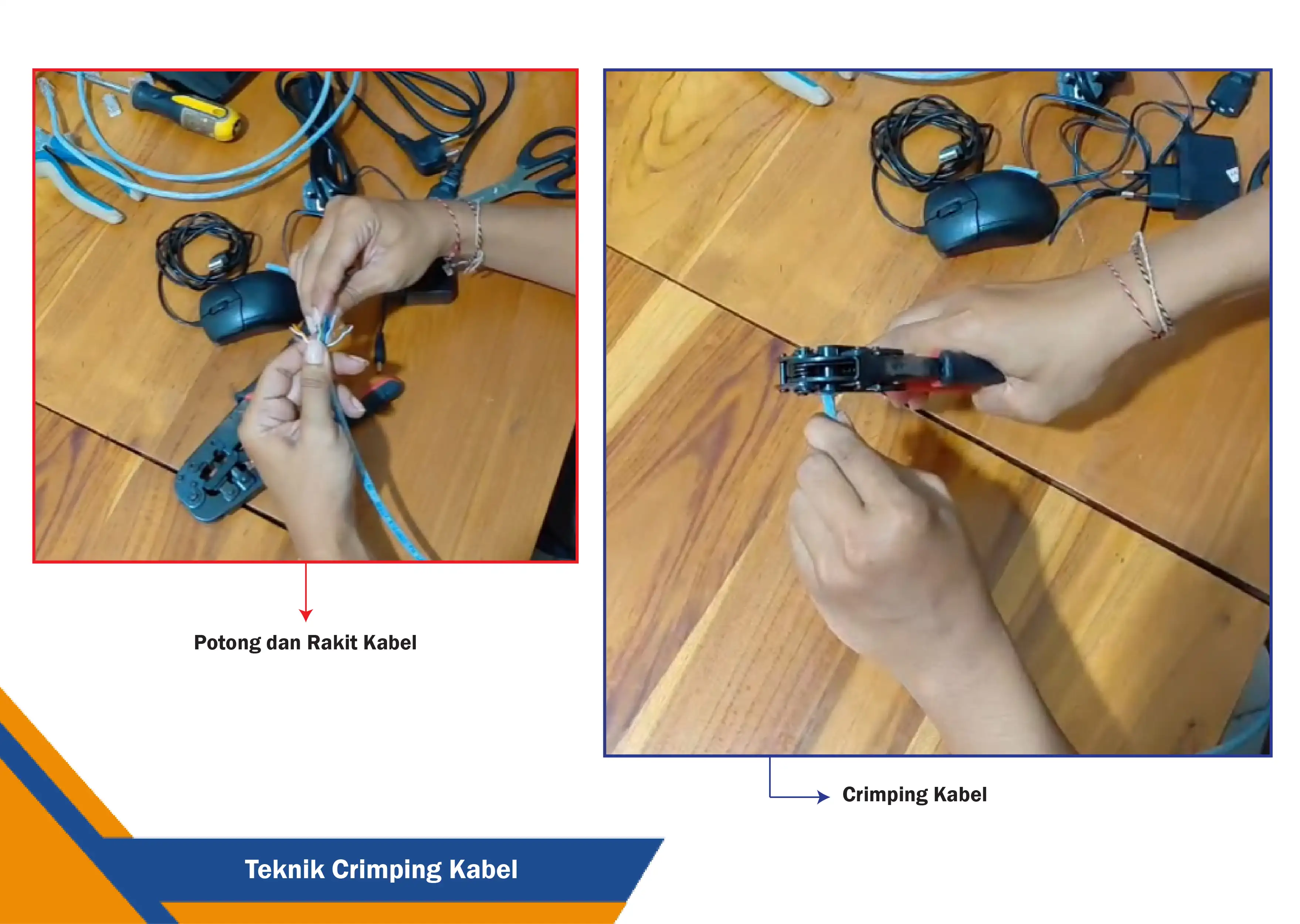 Potong dan Rakit Kabel

Crimping Kabel

Teknik Crimping Kabel